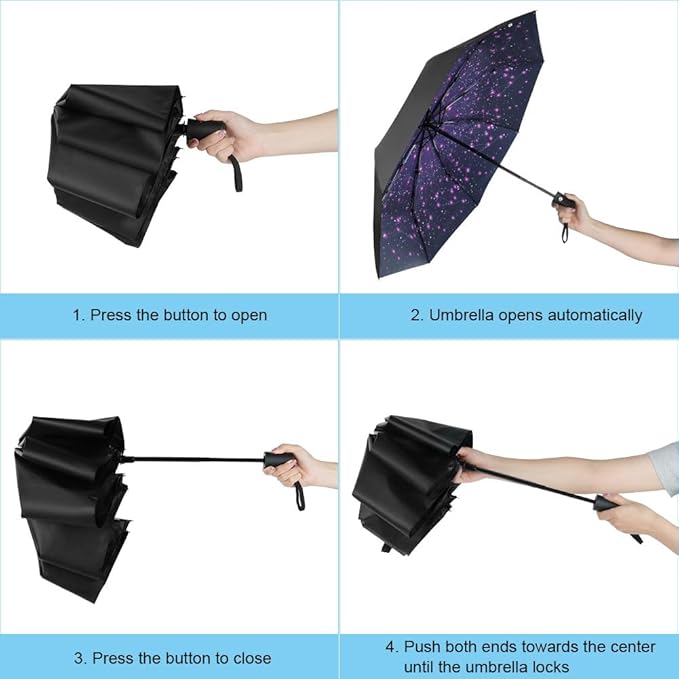 1. Press the button to open

2. Umbrella opens automatically

3. Press the button to close

4. Push both ends towards the center until the umbrella locks